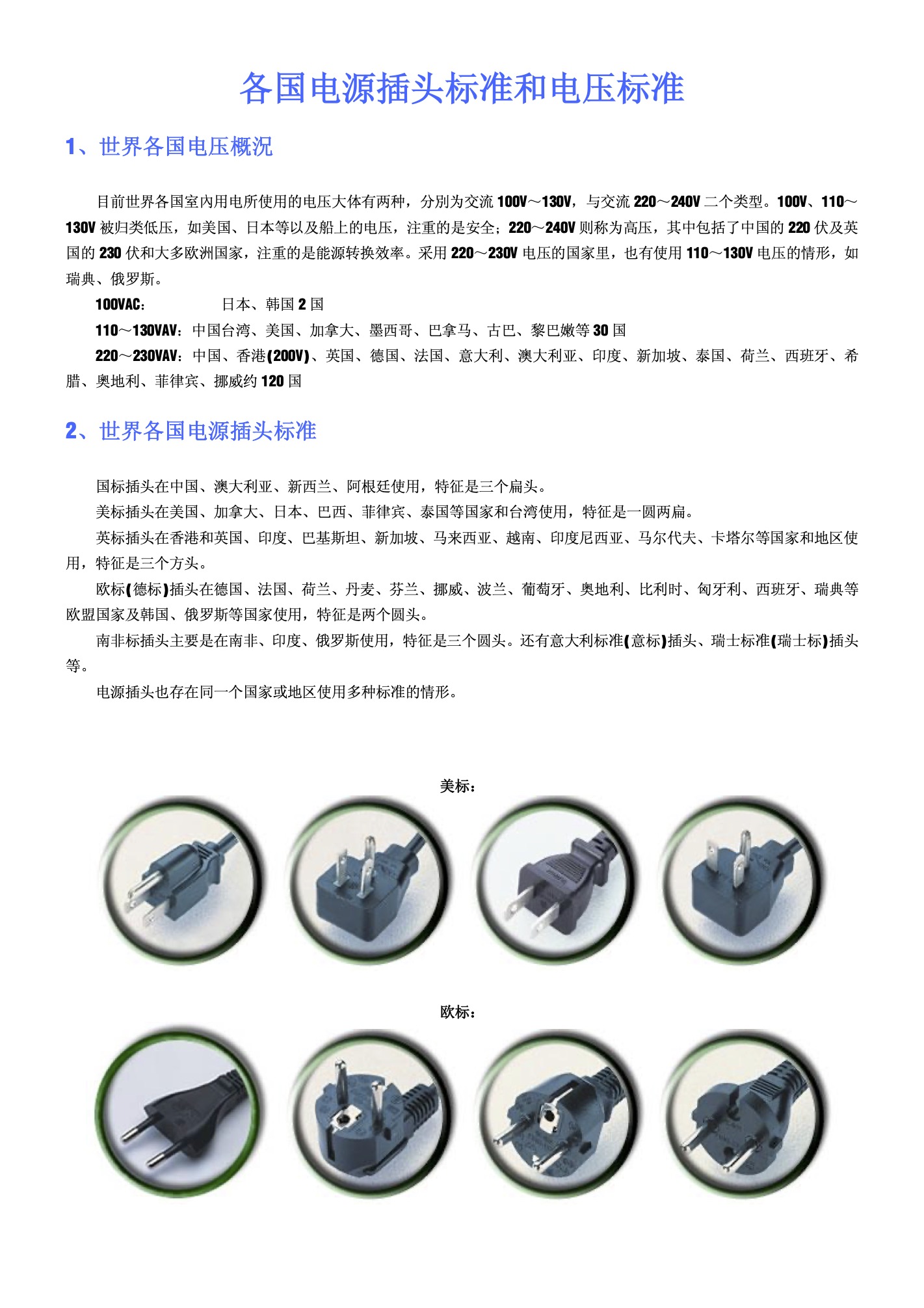 各国电源插头标准和电压标准

1、世界各国电压概况

目前世界各国室内用电所使用的电压大体有两种，分别为交流 100V～130V，与交流 220～240V 二个类型。100V、110～130V 被归类低压，如美国、日本等以及船上的电压，注重的是安全；220～240V 则称为高压，其中包括了中国的 220 伏及英国的 230 伏和大多欧洲国家，注重的是能源转换效率。采用 220～230V 电压的国家里，也有使用 110～130V 电压的情形，如瑞典、俄罗斯。

100VAC： 日本、韩国 2 国

110～130VAV：中国台湾、美国、加拿大、墨西哥、巴拿马、古巴、黎巴嫩等 30 国

220～230VAV：中国、香港(200V)、英国、德国、法国、意大利、澳大利亚、印度、新加坡、泰国、荷兰、西班牙、希腊、奥地利、菲律宾、挪威约 120 国

2、世界各国电源插头标准

国标插头在中国、澳大利亚、新西兰、阿根廷使用，特征是三个扁头。

美标插头在美国、加拿大、日本、巴西、菲律宾、泰国等国家和台湾使用，特征是一圆两扁。

英标插头在香港和英国、印度、巴基斯坦、新加坡、马来西亚、越南、印度尼西亚、马尔代夫、卡塔尔等国家和地区使用，特征是三个方头。

欧标(德标)插头在德国、法国、荷兰、丹麦、芬兰、挪威、波兰、葡萄牙、奥地利、比利时、匈牙利、西班牙、瑞典等欧盟国家及韩国、俄罗斯等国家使用，特征是两个圆头。

南非标插头主要是在南非、印度、俄罗斯使用，特征是三个圆头。还有意大利标准(意标)插头、瑞士标准(瑞士标)插头等。

电源插头也存在同一个国家或地区使用多种标准的情形。

美标：

欧标：