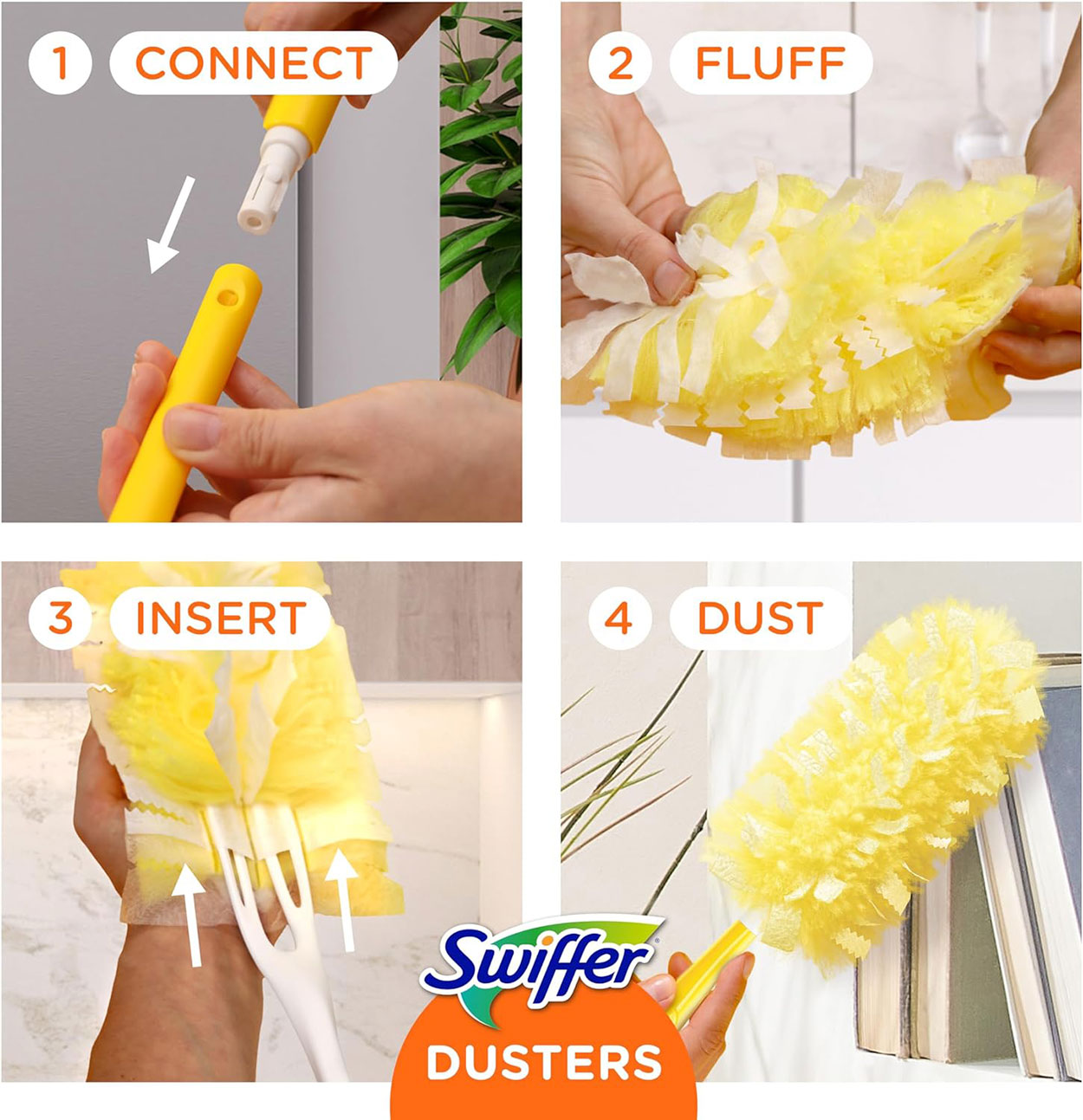 1 CONNECT

2 FLUFF

3 INSERT

4 DUST

Swiffer®

DUSTERS