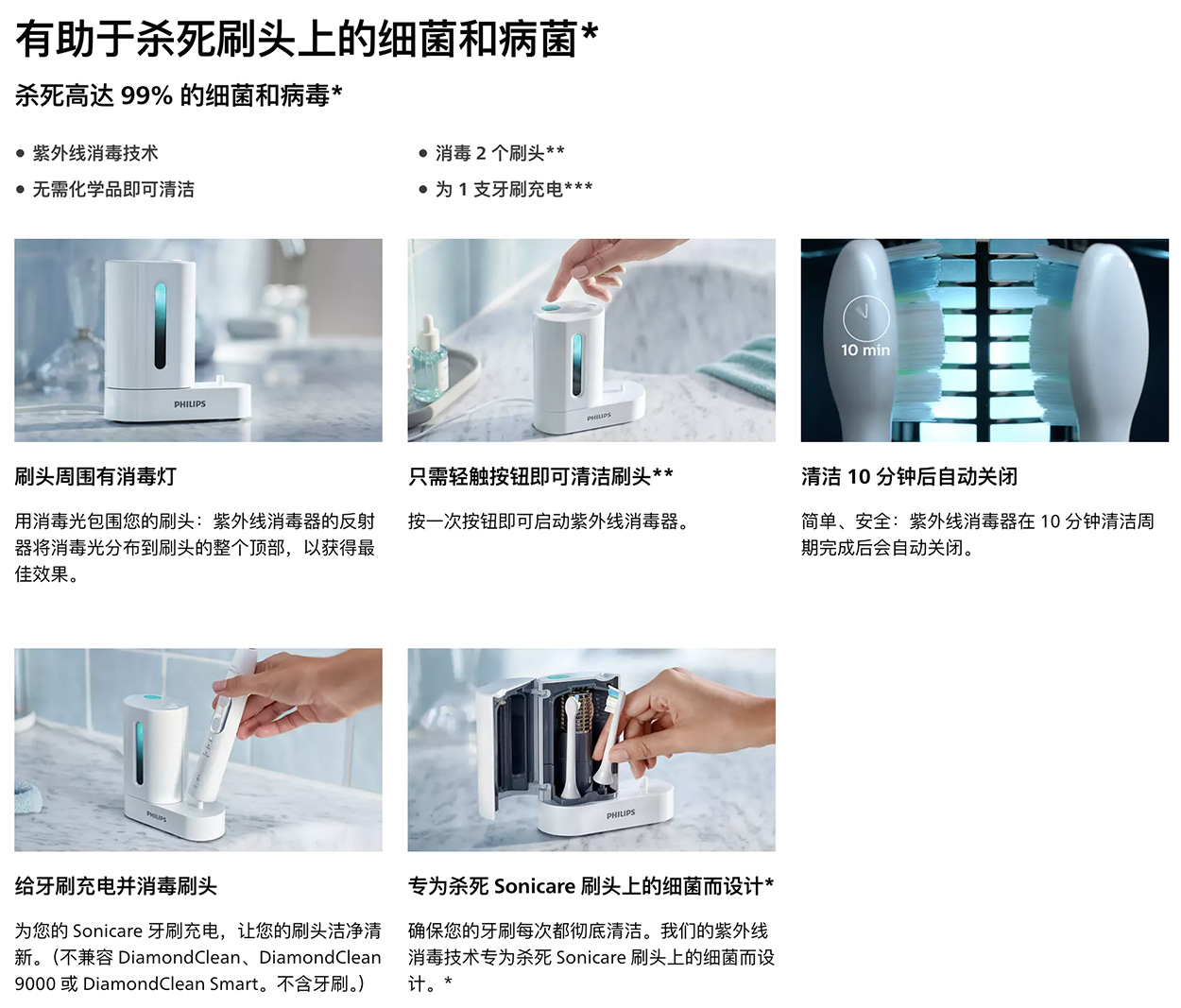 有助于杀死刷头上的细菌和病菌*

杀死高达 99% 的细菌和病毒*

● 紫外线消毒技术

● 无需化学品即可清洁

● 消毒 2 个刷头**

● 为 1 支牙刷充电***

PHILIPS

PHILIPS

10 min

刷头周围有消毒灯

用消毒光包围您的刷头：紫外线消毒器的反射器将消毒光分布到刷头的整个顶部，以获得最佳效果。

只需轻触按钮即可清洁刷头**

按一次按钮即可启动紫外线消毒器。

清洁 10 分钟后自动关闭

简单、安全：紫外线消毒器在 10 分钟清洁周期完成后会自动关闭。

PHILIPS

PHILIPS

给牙刷充电并消毒刷头

为您的 Sonicare 牙刷充电，让您的刷头洁净清新。（不兼容 DiamondClean、DiamondClean 9000 或 DiamondClean Smart。不含牙刷。）

专为杀死 Sonicare 刷头上的细菌而设计*

确保您的牙刷每次都彻底清洁。我们的紫外线消毒技术专为杀死 Sonicare 刷头上的细菌而设计。*