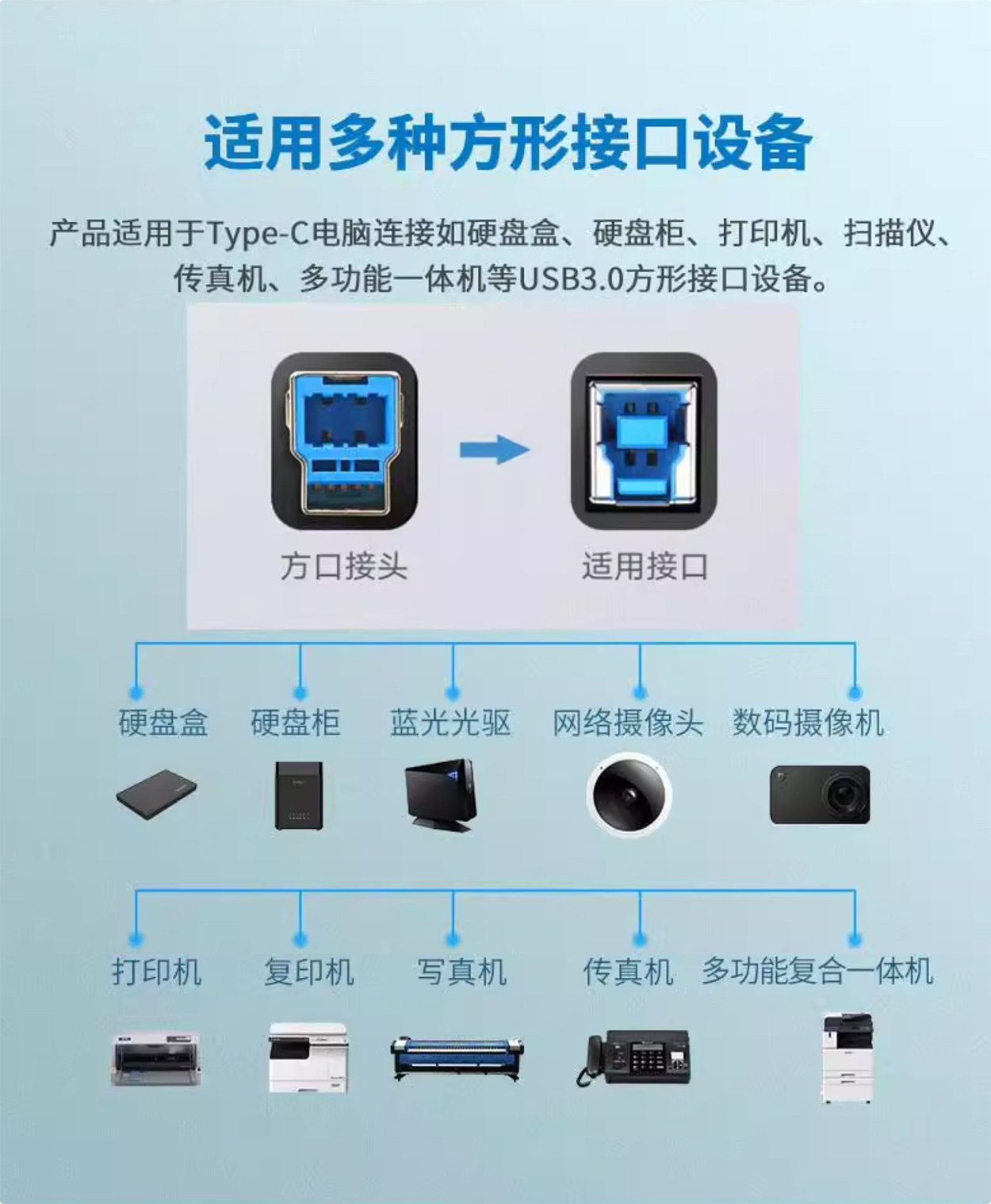 适用多种方形接口设备

产品适用于Type-C电脑连接如硬盘盒、硬盘柜、打印机、扫描仪、传真机、多功能一体机等USB3.0方形接口设备。

方口接头

适用接口

硬盘盒

硬盘柜

蓝光光驱

网络摄像头

数码摄像机

打印机

复印机

写真机

传真机

多功能复合一体机